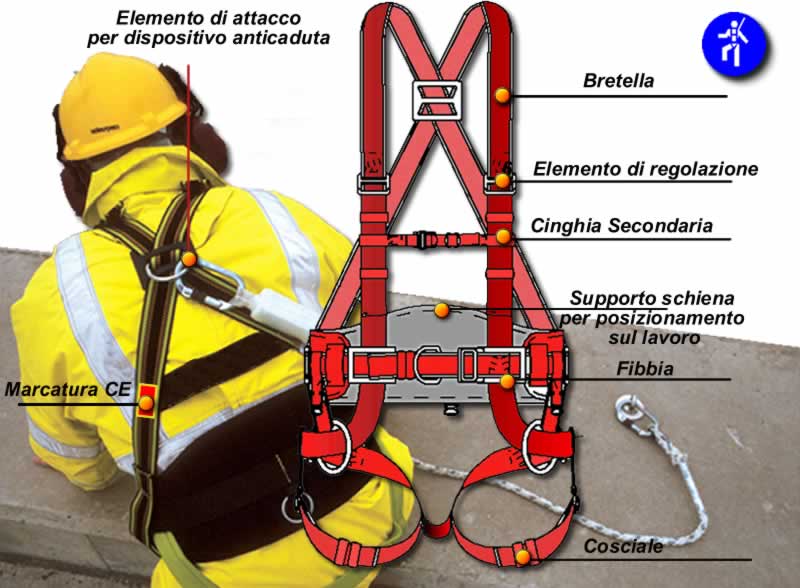 Elemento di attacco per dispositivo anticaduta

Bretella

Elemento di regolazione

Cinghia Secondaria

Supporto schiena per posizionamento sul lavoro

Fibbia

Marcatura CE

Cosciale